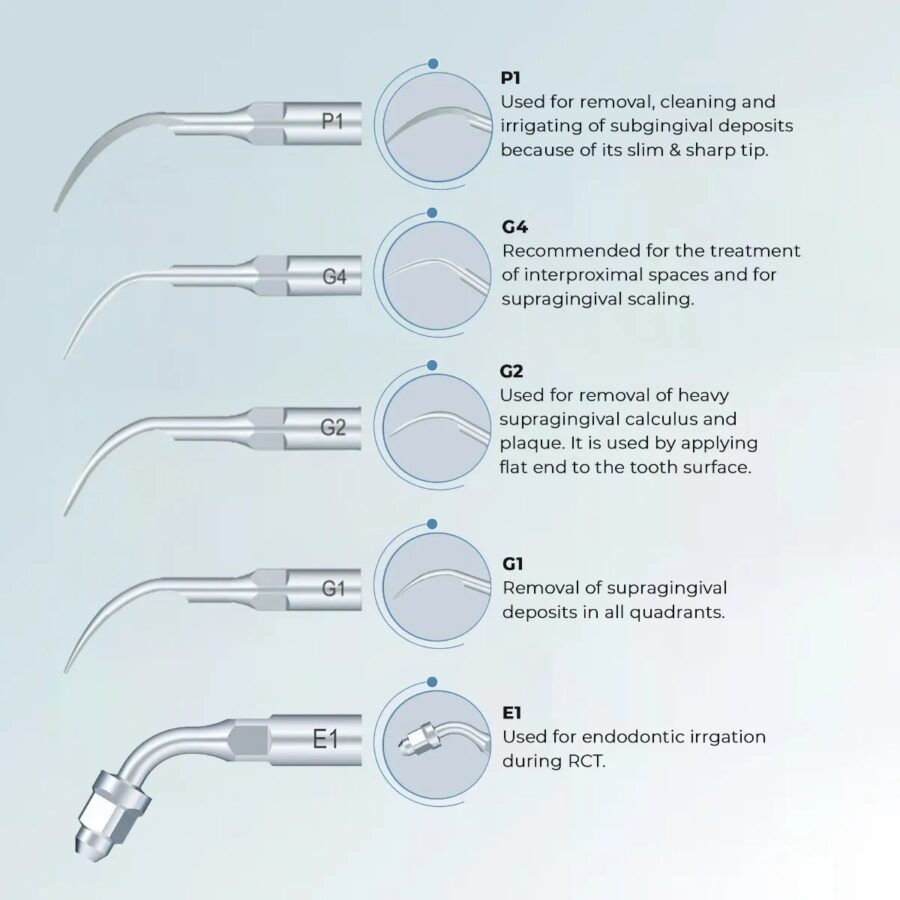 P1

P1
Used for removal, cleaning and irrigating of subgingival deposits because of its slim & sharp tip.

G4

G4
Recommended for the treatment of interproximal spaces and for supragingival scaling.

G2

G2
Used for removal of heavy supragingival calculus and plaque. It is used by applying flat end to the tooth surface.

G1

G1
Removal of supragingival deposits in all quadrants.

E1

E1
Used for endodontic irrgation during RCT.